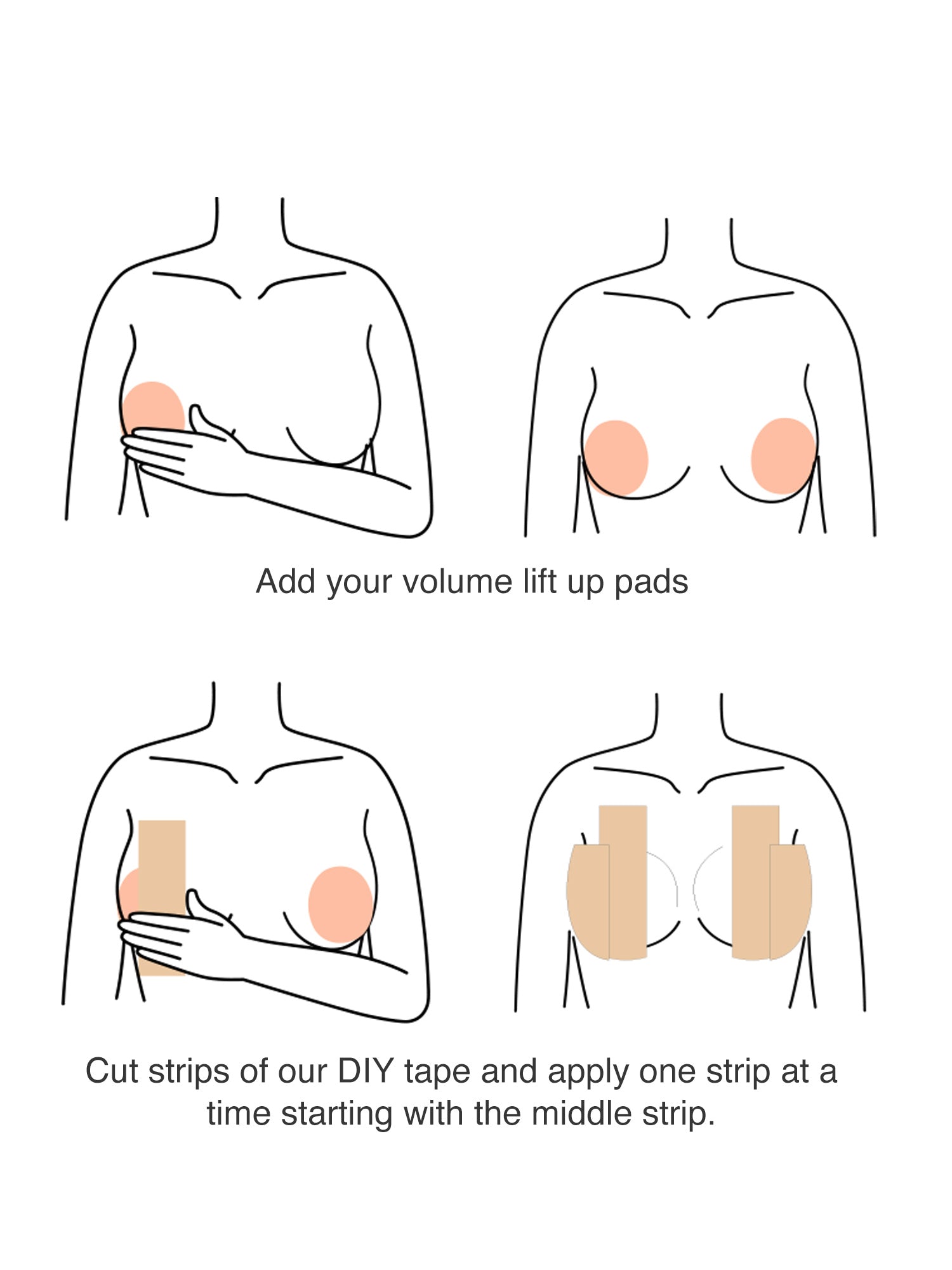 Add your volume lift up pads

Cut strips of our DIY tape and apply one strip at a time starting with the middle strip.